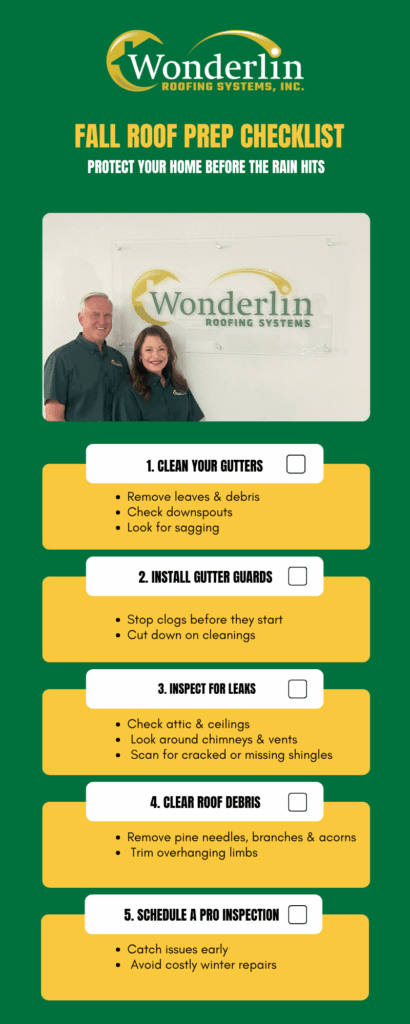 Wonderlin
ROOFING SYSTEMS, INC.

FALL ROOF PREP CHECKLIST
PROTECT YOUR HOME BEFORE THE RAIN HITS

Wonderlin
ROOFING SYSTEMS

1. CLEAN YOUR GUTTERS
- Remove leaves & debris
- Check downspouts
- Look for sagging

2. INSTALL GUTTER GUARDS
- Stop clogs before they start
- Cut down on cleanings

3. INSPECT FOR LEAKS
- Check attic & ceilings
- Look around chimneys & vents
- Scan for cracked or missing shingles

4. CLEAR ROOF DEBRIS
- Remove pine needles, branches & acorns
- Trim overhanging limbs

5. SCHEDULE A PRO INSPECTION
- Catch issues early
- Avoid costly winter repairs