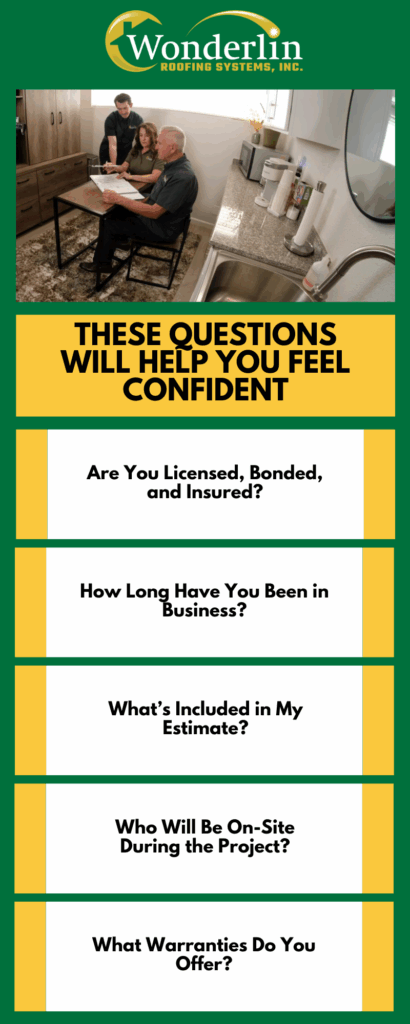 Wonderlin
ROOFING SYSTEMS, INC.

THESE QUESTIONS WILL HELP YOU FEEL CONFIDENT

Are You Licensed, Bonded, and Insured?

How Long Have You Been in Business?

What's Included in My Estimate?

Who Will Be On-Site During the Project?

What Warranties Do You Offer?