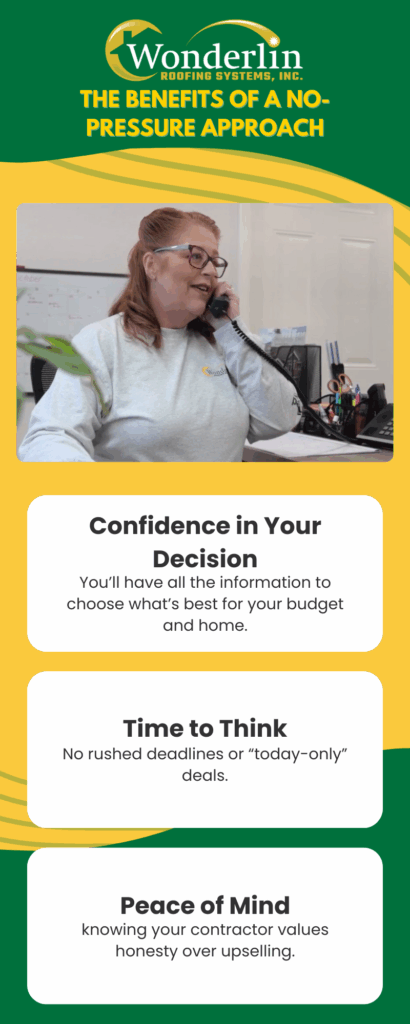 Wonderlin
ROOFING SYSTEMS, INC.

THE BENEFITS OF A NO-PRESSURE APPROACH

Confidence in Your Decision
You'll have all the information to choose what's best for your budget and home.

Time to Think
No rushed deadlines or "today-only" deals.

Peace of Mind
knowing your contractor values honesty over upselling.