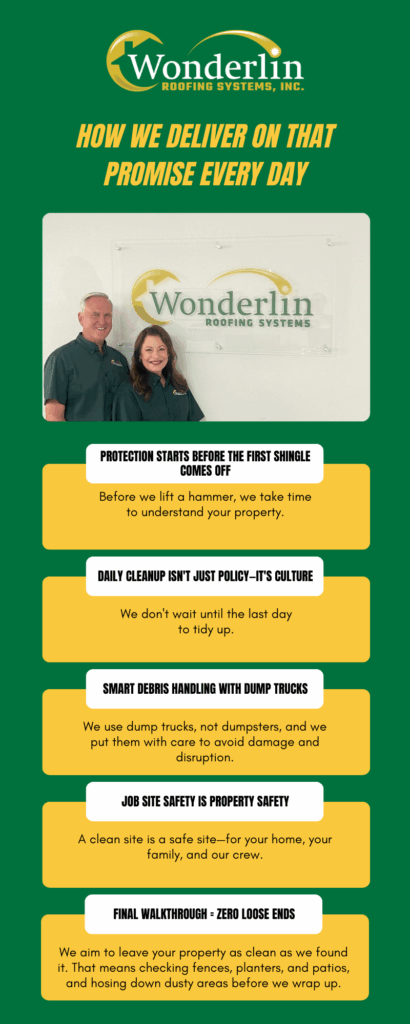 Wonderlin
ROOFING SYSTEMS, INC.

HOW WE DELIVER ON THAT PROMISE EVERY DAY

Wonderlin
ROOFING SYSTEMS

PROTECTION STARTS BEFORE THE FIRST SHINGLE COMES OFF

Before we lift a hammer, we take time to understand your property.

DAILY CLEANUP ISN'T JUST POLICY—IT'S CULTURE

We don't wait until the last day to tidy up.

SMART DEBRIS HANDLING WITH DUMP TRUCKS

We use dump trucks, not dumpsters, and we put them with care to avoid damage and disruption.

JOB SITE SAFETY IS PROPERTY SAFETY

A clean site is a safe site—for your home, your family, and our crew.

FINAL WALKTHROUGH = ZERO LOOSE ENDS

We aim to leave your property as clean as we found it. That means checking fences, planters, and patios, and hosing down dusty areas before we wrap up.