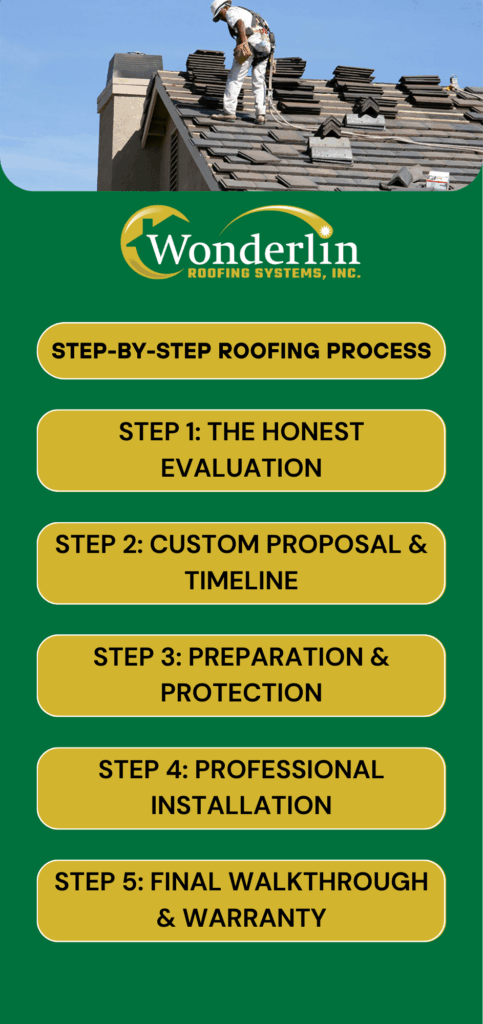 Wonderlin
ROOFING SYSTEMS, INC.

STEP-BY-STEP ROOFING PROCESS

STEP 1: THE HONEST EVALUATION

STEP 2: CUSTOM PROPOSAL & TIMELINE

STEP 3: PREPARATION & PROTECTION

STEP 4: PROFESSIONAL INSTALLATION

STEP 5: FINAL WALKTHROUGH & WARRANTY