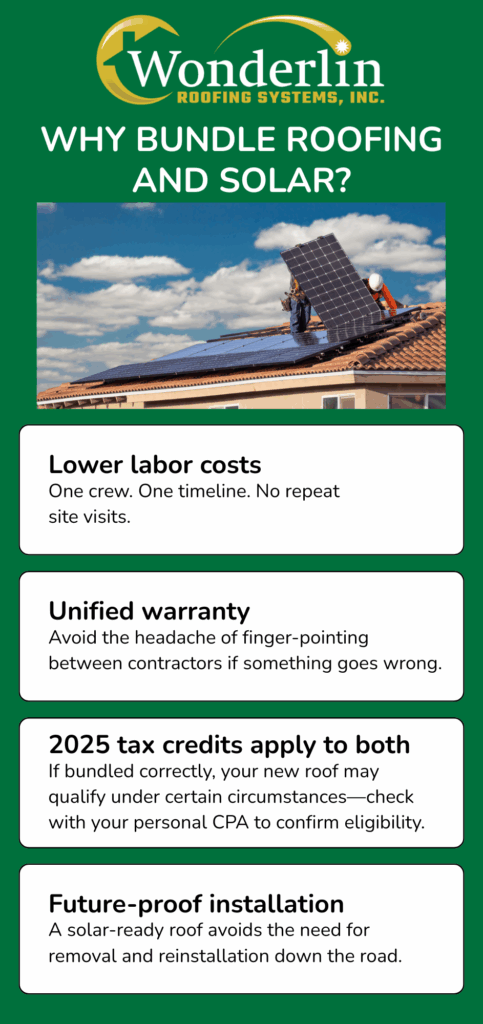 Wonderlin
ROOFING SYSTEMS, INC.

WHY BUNDLE ROOFING AND SOLAR?

Lower labor costs
One crew. One timeline. No repeat site visits.

Unified warranty
Avoid the headache of finger-pointing between contractors if something goes wrong.

2025 tax credits apply to both
If bundled correctly, your new roof may qualify under certain circumstances—check with your personal CPA to confirm eligibility.

Future-proof installation
A solar-ready roof avoids the need for removal and reinstallation down the road.