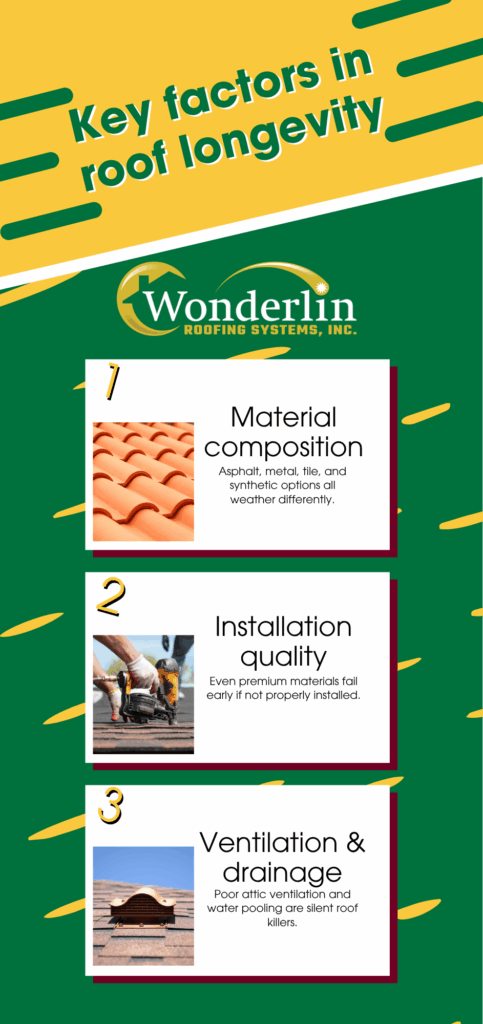 Key factors in roof longevity

Wonderlin
ROOFING SYSTEMS, INC.

1

Material composition

Asphalt, metal, tile, and synthetic options all weather differently.

2

Installation quality

Even premium materials fail early if not properly installed.

3

Ventilation & drainage

Poor attic ventilation and water pooling are silent roof killers.