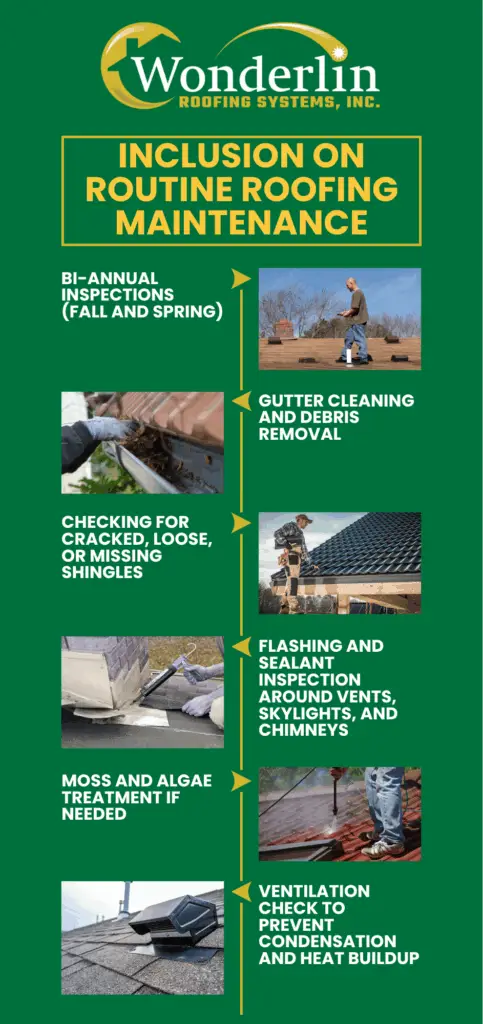 Wonderlin
ROOFING SYSTEMS, INC.

INCLUSION ON ROUTINE ROOFING MAINTENANCE

BI-ANNUAL INSPECTIONS (FALL AND SPRING)

GUTTER CLEANING AND DEBRIS REMOVAL

CHECKING FOR CRACKED, LOOSE, OR MISSING SHINGLES

FLASHING AND SEALANT INSPECTION AROUND VENTS, SKYLIGHTS, AND CHIMNEYS

MOSS AND ALGAE TREATMENT IF NEEDED

VENTILATION CHECK TO PREVENT CONDENSATION AND HEAT BUILDUP